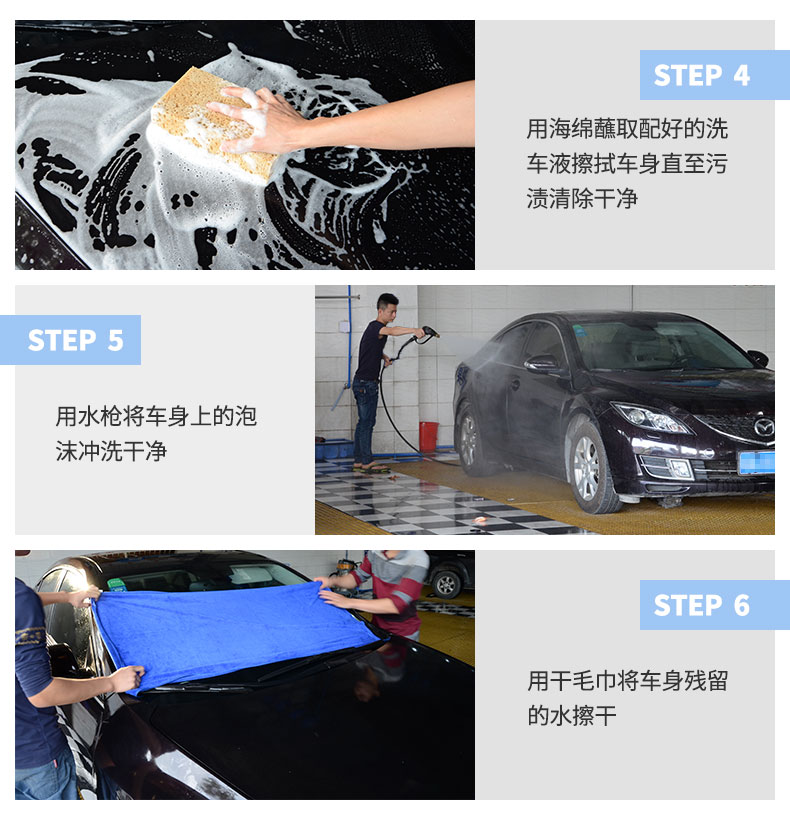 STEP 4

用海绵蘸取配好的洗车液擦拭车身直至污渍清除干净

STEP 5

用水枪将车身上的泡沫冲洗干净

STEP 6

用干毛巾将车身残留的水擦干