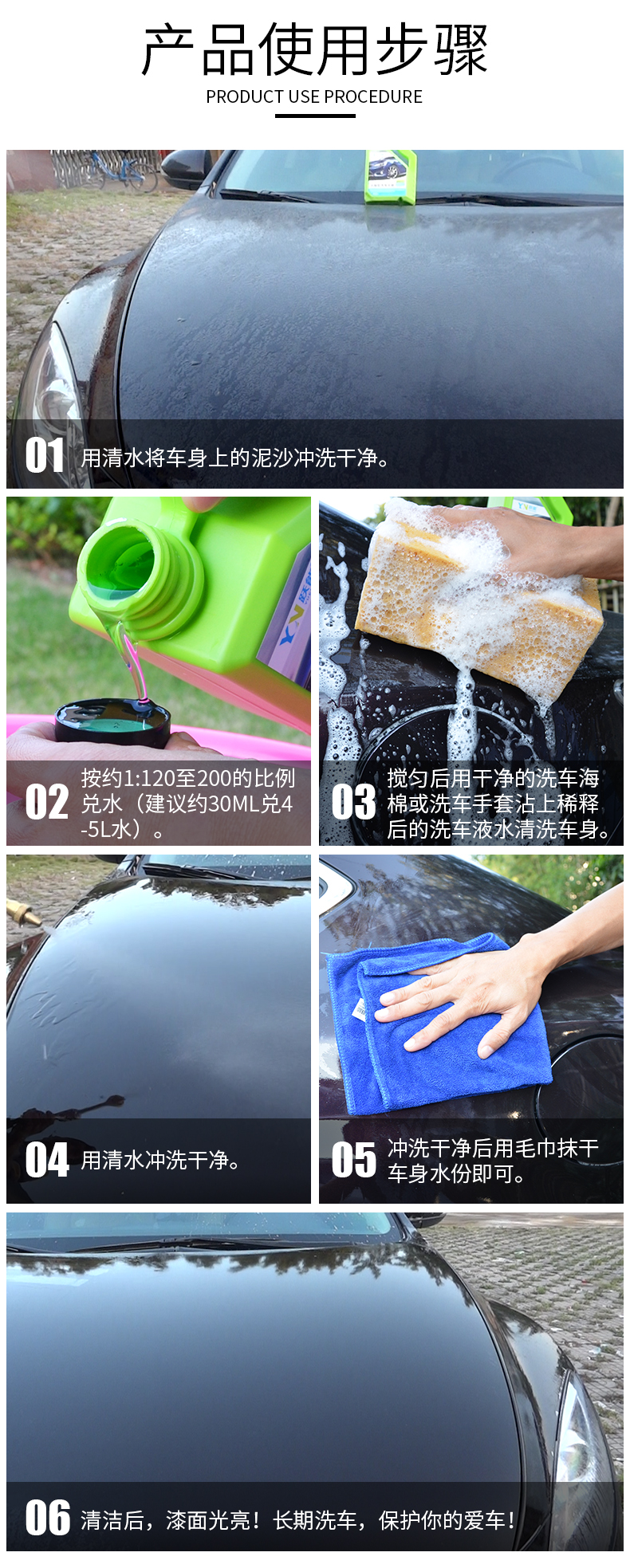 产品使用步骤
PRODUCT USE PROCEDURE

01 用清水将车身上的泥沙冲洗干净。

02 按约1:120至200的比例兑水（建议约30ML兑4-5L水）。

03 搅匀后用干净的洗车海棉或洗车手套沾上稀释后的洗车液水清洗车身。

04 用清水冲洗干净。

05 冲洗干净后用毛巾抹干车身水份即可。

06 清洁后，漆面光亮！长期洗车，保护你的爱车！