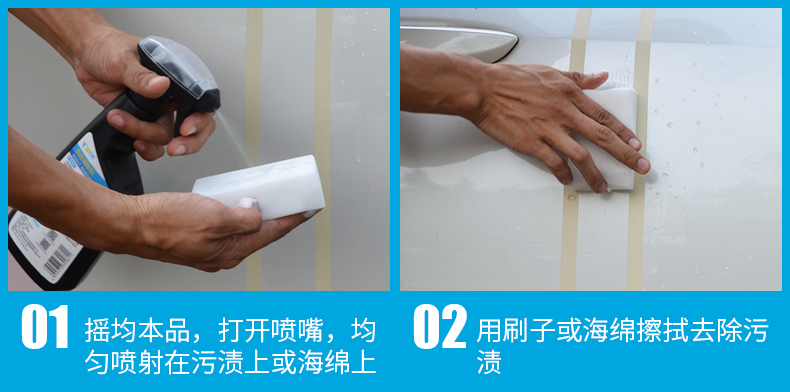 01 摇均本品，打开喷嘴，均匀喷射在污渍上或海绵上

02 用刷子或海绵擦拭去除污渍